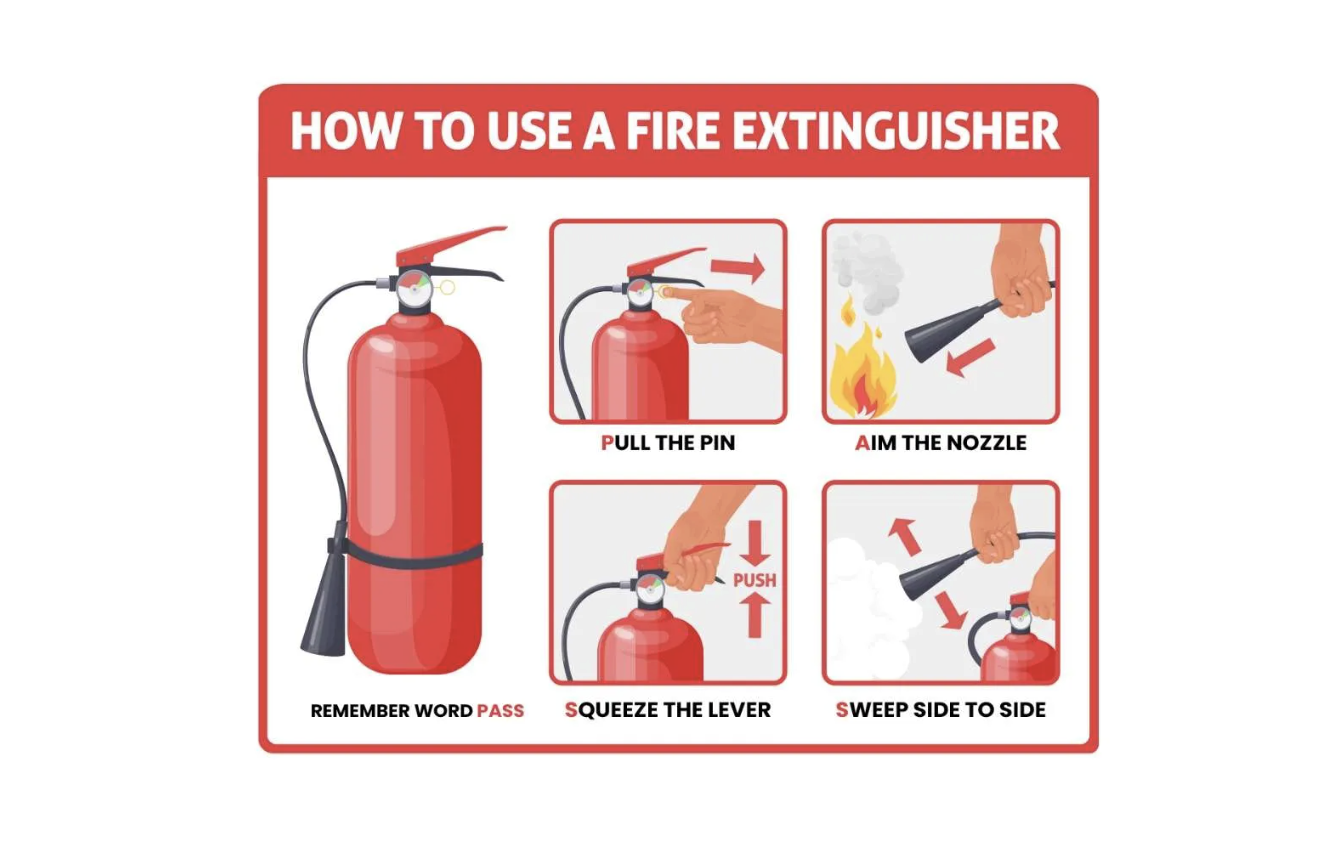 HOW TO USE A FIRE EXTINGUISHER

PULL THE PIN

AIM THE NOZZLE

PUSH

REMEMBER WORD PASS

SQUEEZE THE LEVER

SWEEP SIDE TO SIDE